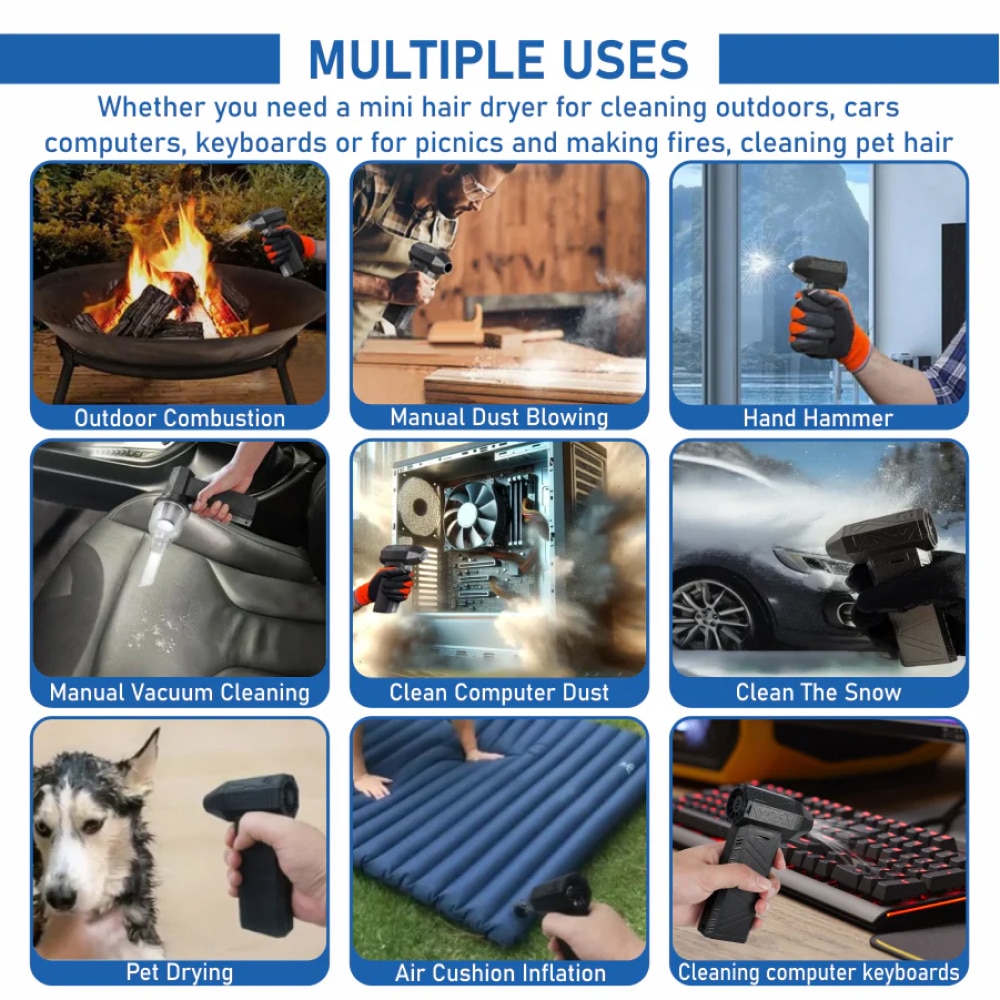 MULTIPLE USES

Whether you need a mini hair dryer for cleaning outdoors, cars computers, keyboards or for picnics and making fires, cleaning pet hair

Outdoor Combustion

Manual Dust Blowing

Hand Hammer

Manual Vacuum Cleaning

Clean Computer Dust

Clean The Snow

Pet Drying

Air Cushion Inflation

Cleaning computer keyboards