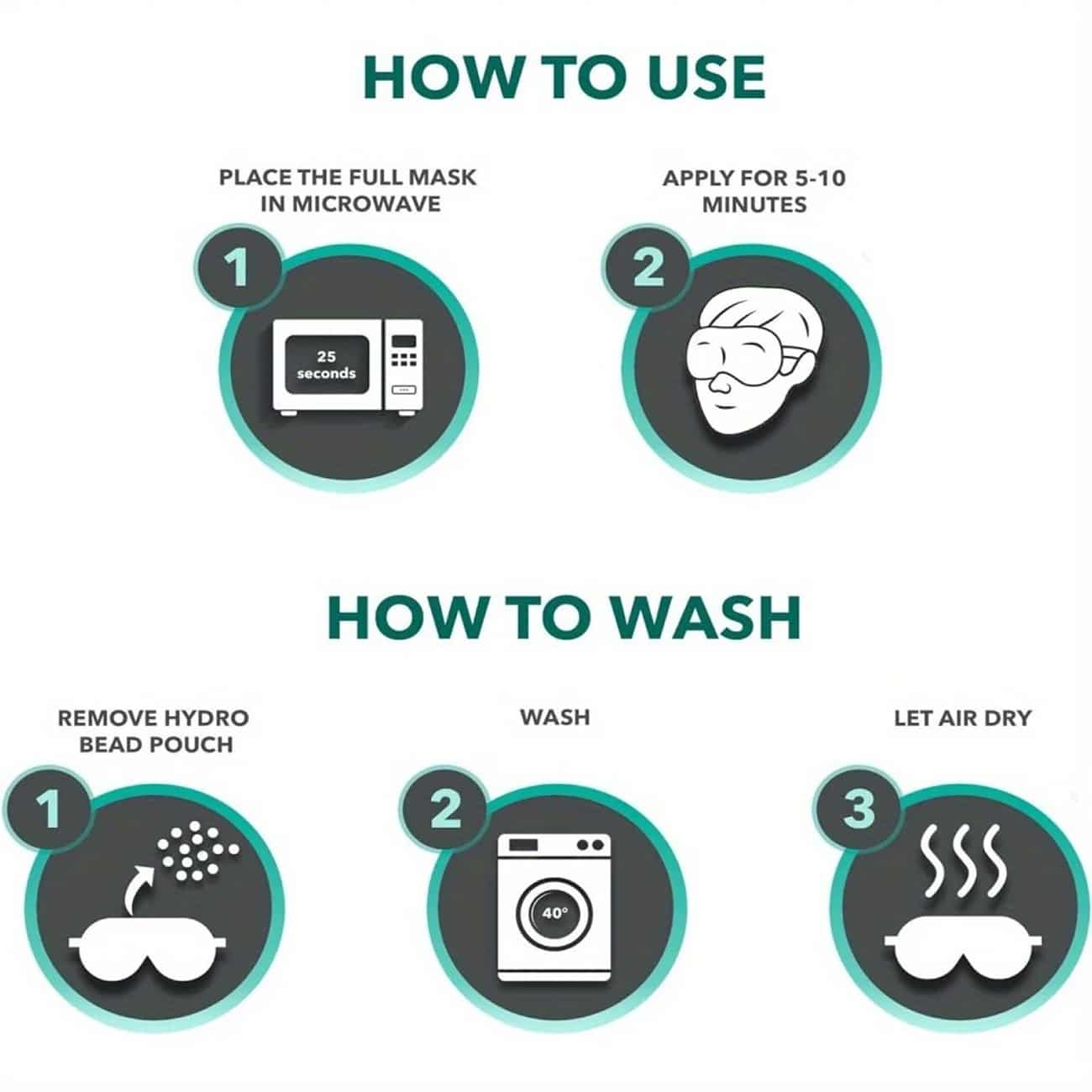 HOW TO USE

PLACE THE FULL MASK IN MICROWAVE

1

25 seconds

APPLY FOR 5-10 MINUTES

2

HOW TO WASH

REMOVE HYDRO BEAD POUCH

1

WASH

2

40°

LET AIR DRY

3