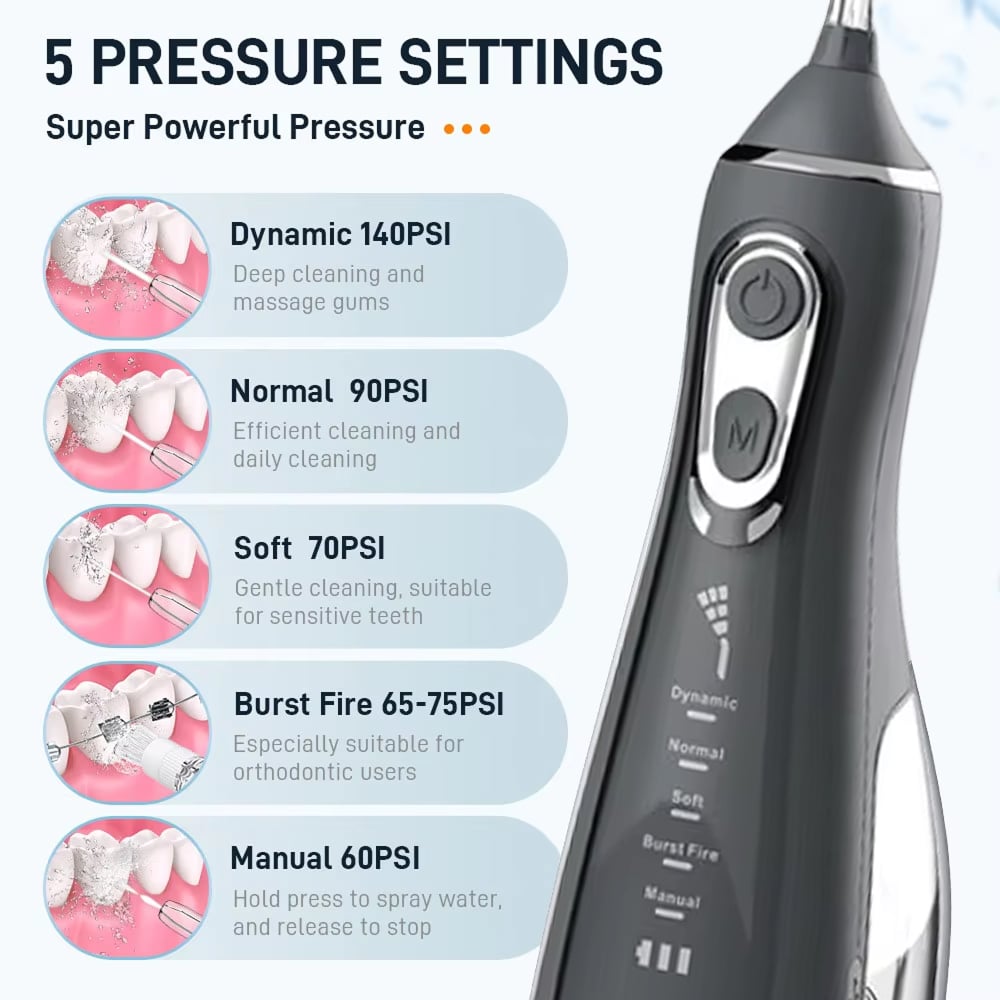 5 PRESSURE SETTINGS

Super Powerful Pressure

Dynamic 140PSI
Deep cleaning and massage gums

Normal 90PSI
Efficient cleaning and daily cleaning

Soft 70PSI
Gentle cleaning, suitable for sensitive teeth

Burst Fire 65-75PSI
Especially suitable for orthodontic users

Manual 60PSI
Hold press to spray water, and release to stop

M

Dynamic
Normal
Soft
Burst Fire
Manual