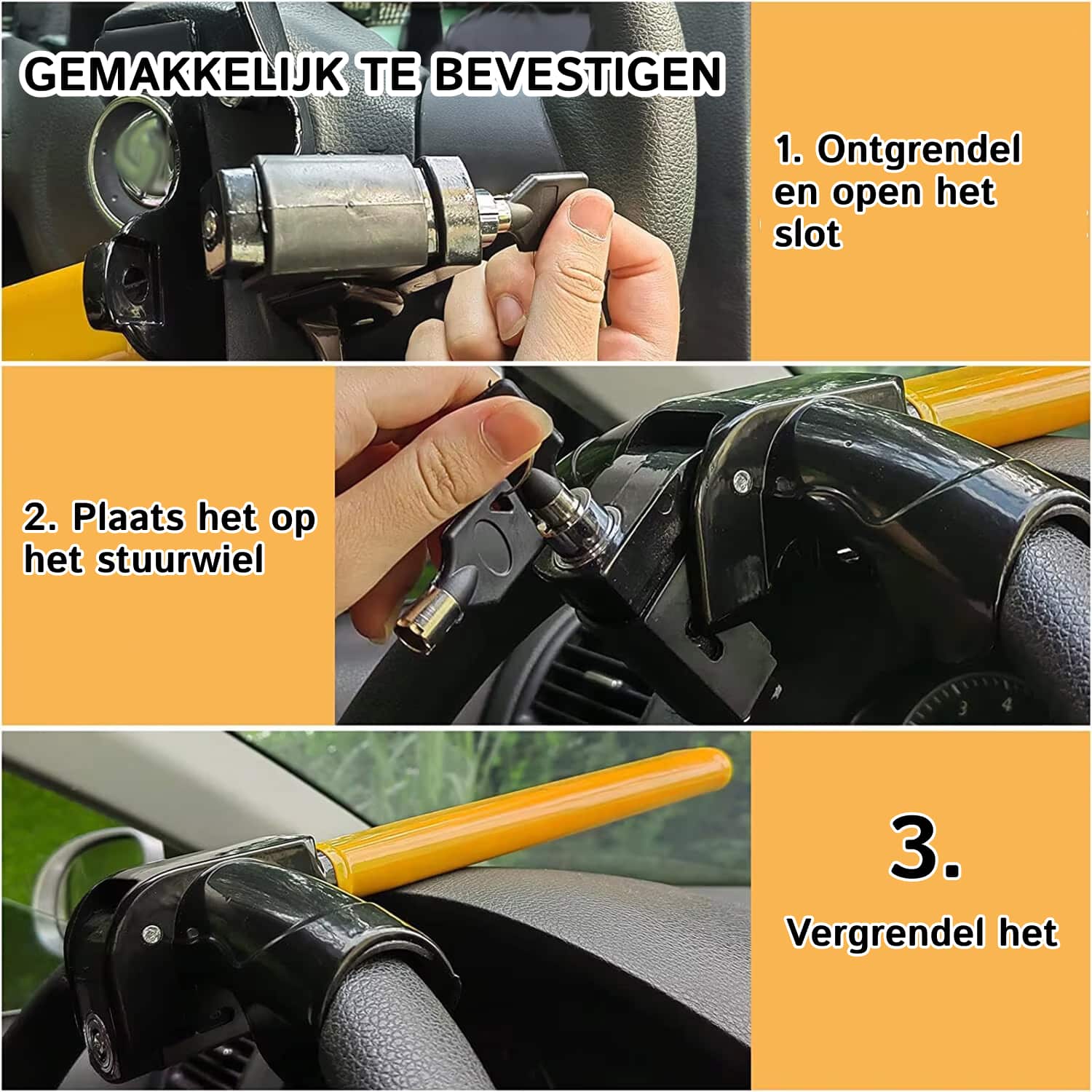 GEMAKKELIJK TE BEVESTIGEN

1. Ontgrendel en open het slot

2. Plaats het op het stuurwiel

3.

Vergrendel het