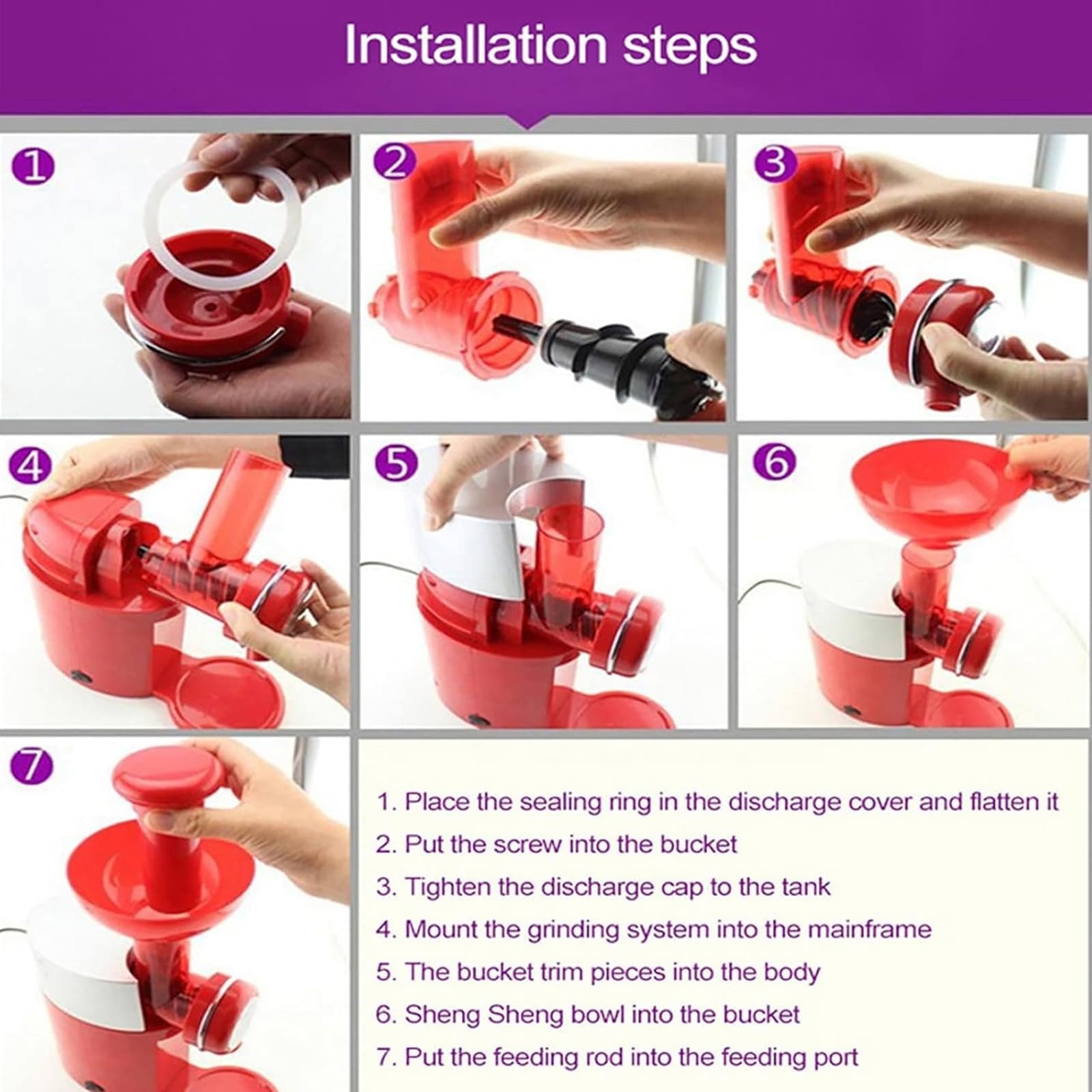 Installation steps

1

2

3

4

5

6

7

1. Place the sealing ring in the discharge cover and flatten it
2. Put the screw into the bucket
3. Tighten the discharge cap to the tank
4. Mount the grinding system into the mainframe
5. The bucket trim pieces into the body
6. Sheng Sheng bowl into the bucket
7. Put the feeding rod into the feeding port