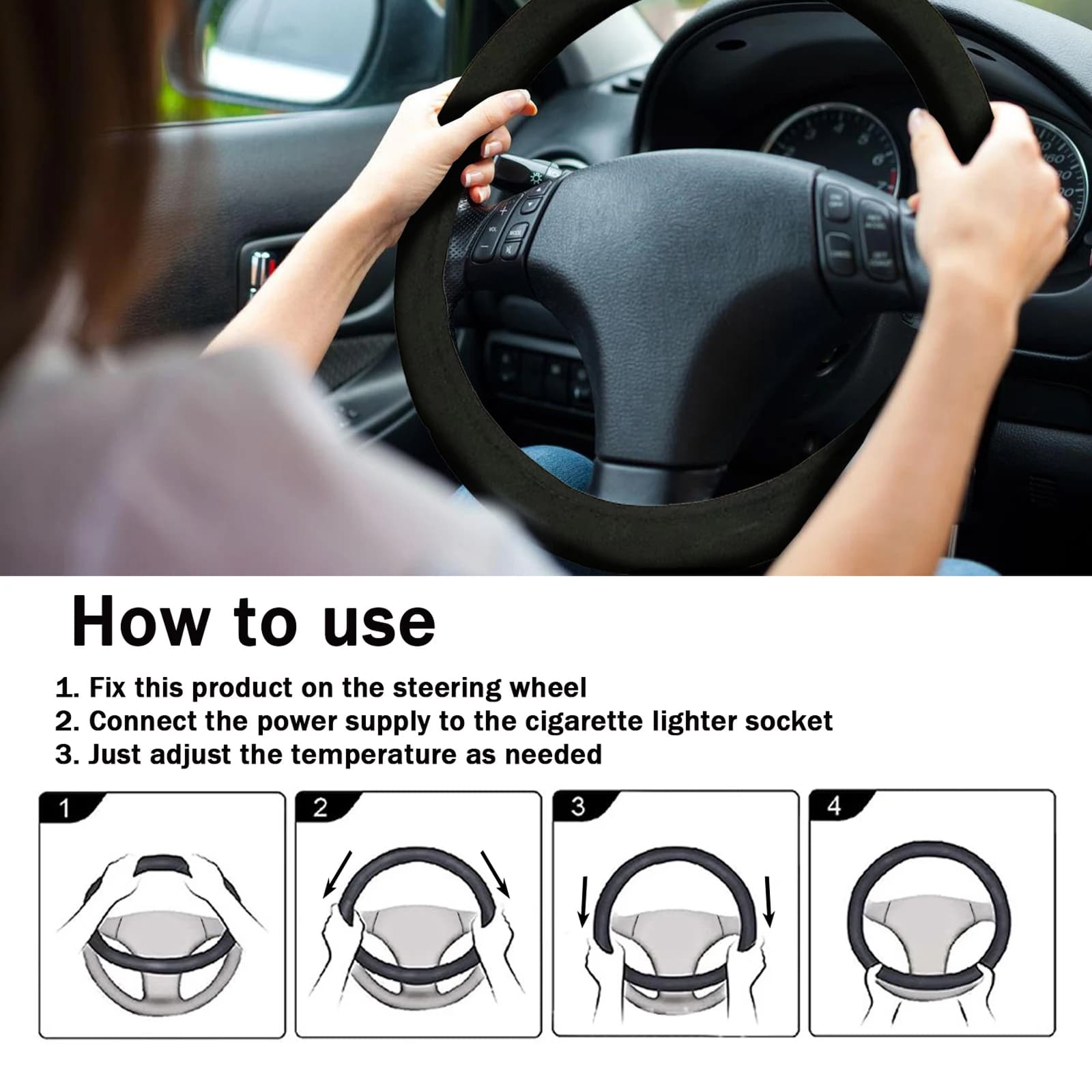 How to use

1. Fix this product on the steering wheel
2. Connect the power supply to the cigarette lighter socket
3. Just adjust the temperature as needed

1

2

3

4