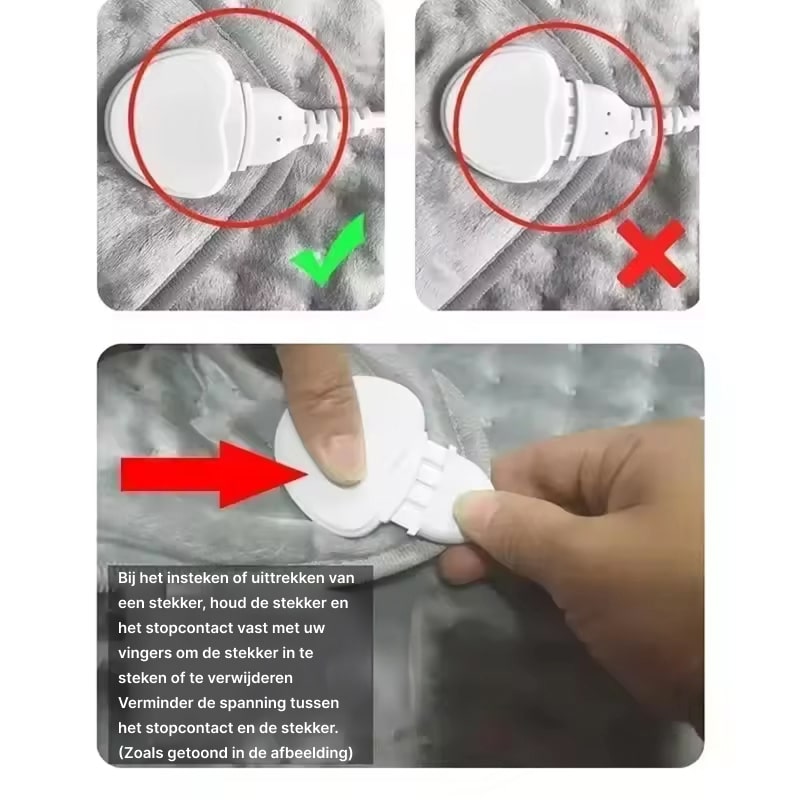 Bij het insteken of uittrekken van een stekker, houd de stekker en het stopcontact vast met uw vingers om de stekker in te steken of te verwijderen Verminder de spanning tussen het stopcontact en de stekker. (Zoals getoond in de afbeelding)