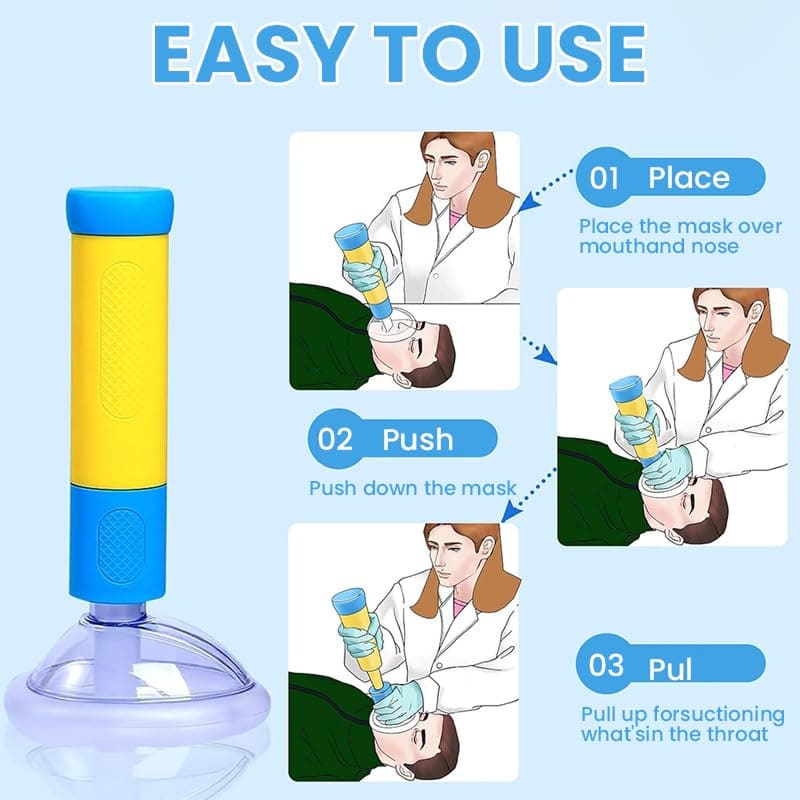 EASY TO USE

01 Place

Place the mask over mouthand nose

02 Push

Push down the mask

03 Pul

Pull up forsuctioning what'sin the throat