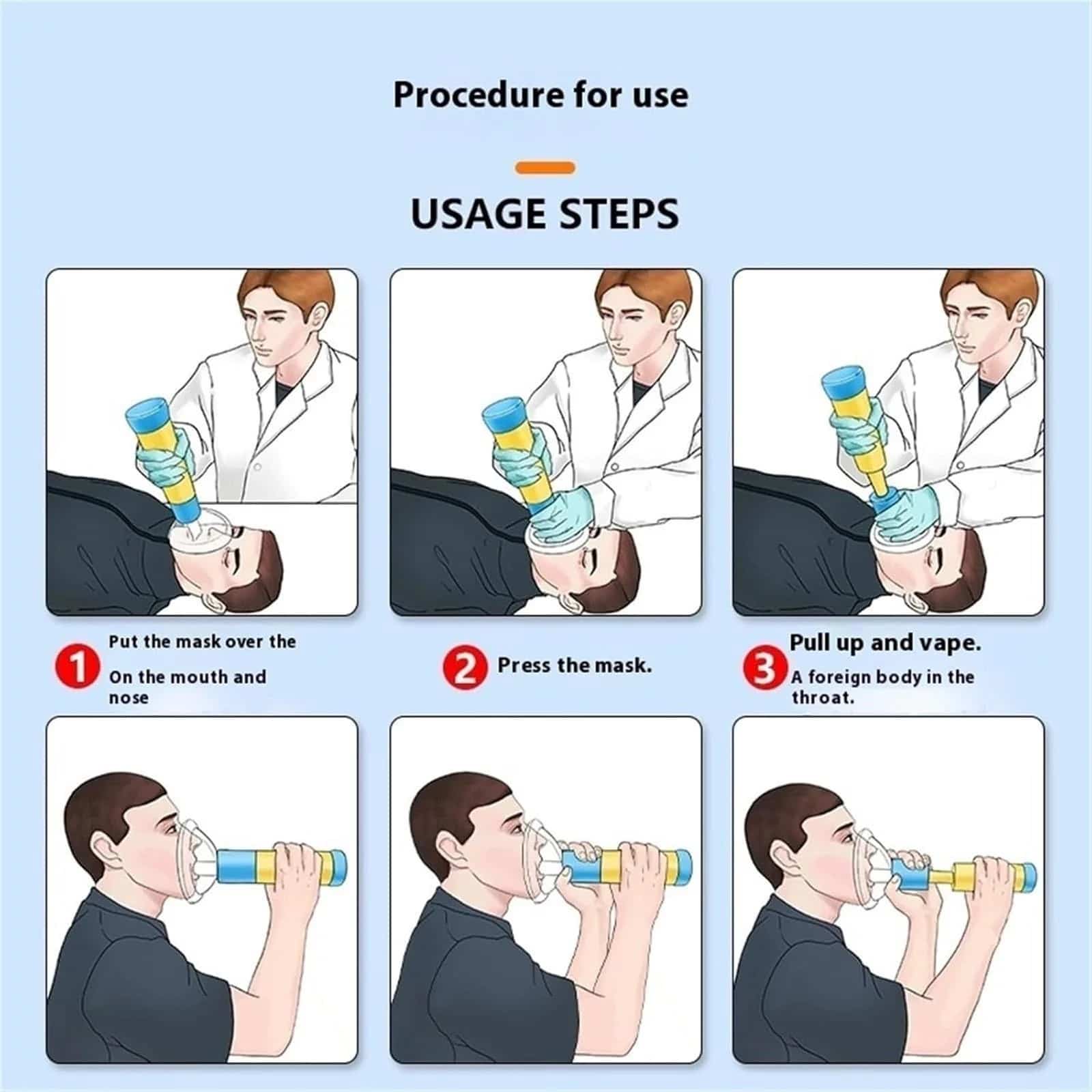 Procedure for use

USAGE STEPS

1 Put the mask over the

On the mouth and nose

2 Press the mask.

3 Pull up and vape.

A foreign body in the throat.