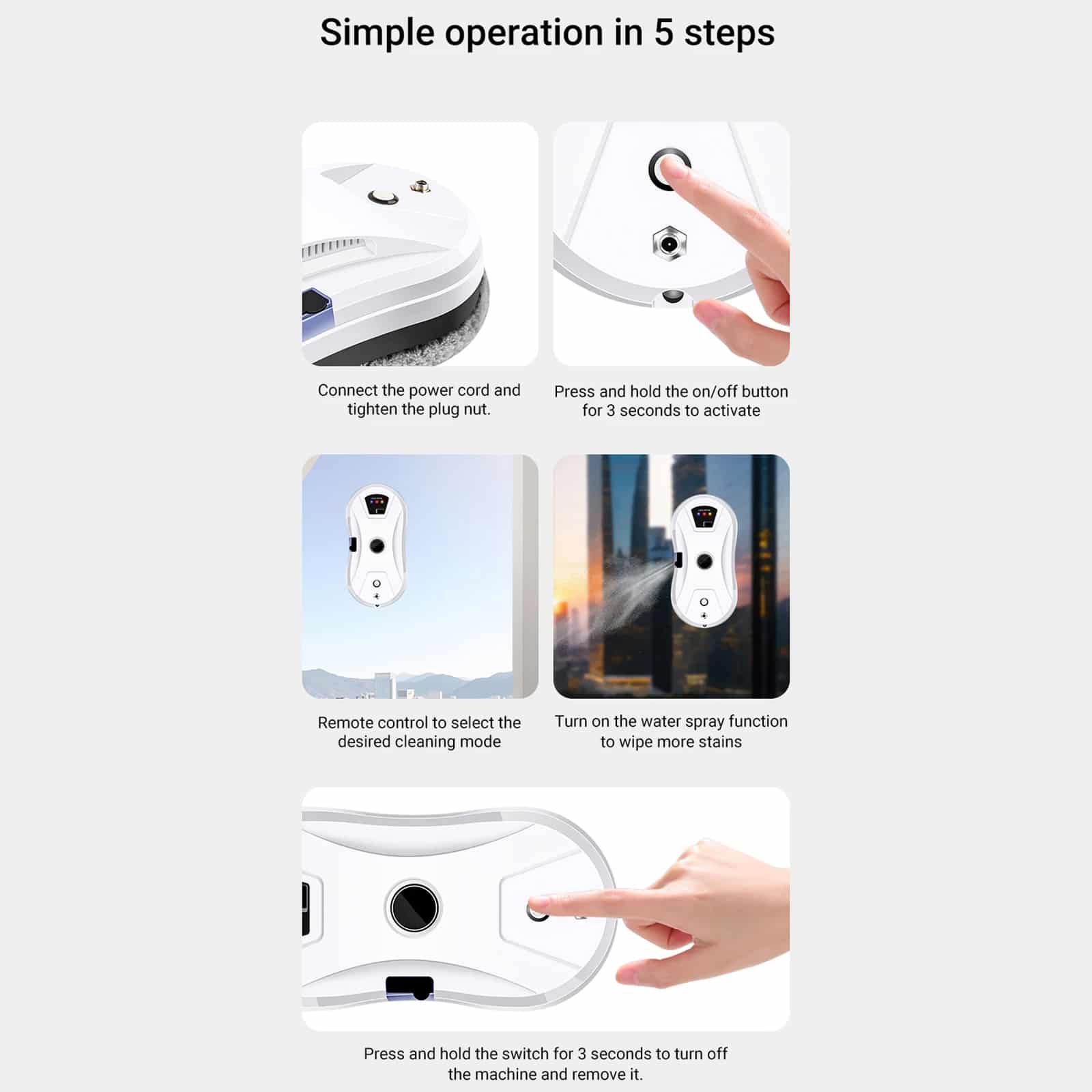 Simple operation in 5 steps

Connect the power cord and tighten the plug nut.

Press and hold the on/off button for 3 seconds to activate

Remote control to select the desired cleaning mode

Turn on the water spray function to wipe more stains

Press and hold the switch for 3 seconds to turn off the machine and remove it.