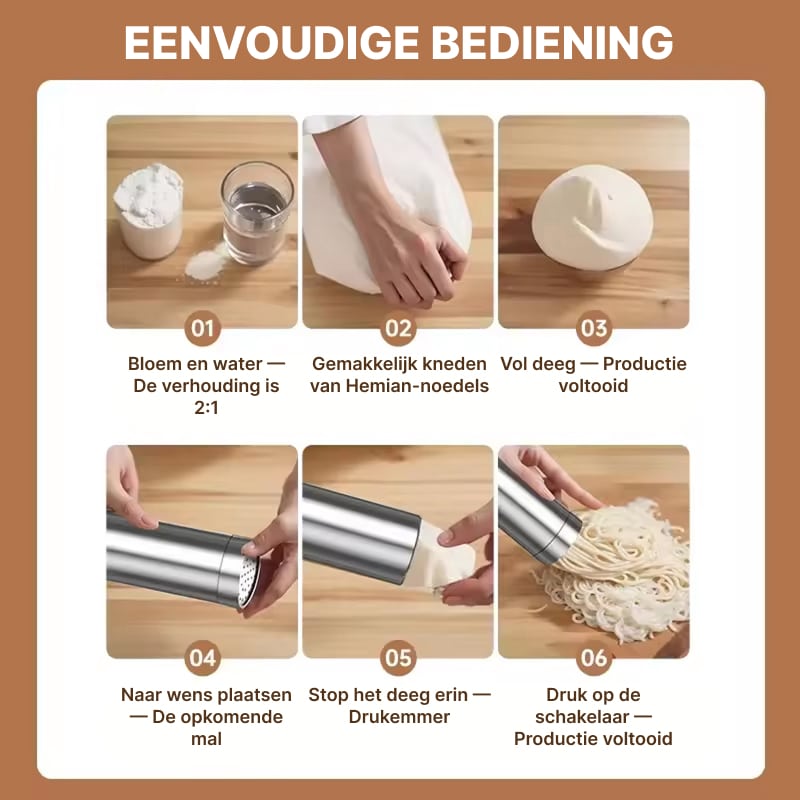 EENVOUDIGE BEDIENING

01

Bloem en water — De verhouding is 2:1

02

Gemakkelijk kneden van Hemian-noedels

03

Vol deeg — Productie voltooid

04

Naar wens plaatsen — De opkomende mal

05

Stop het deeg erin — Drukemmer

06

Druk op de schakelaar — Productie voltooid