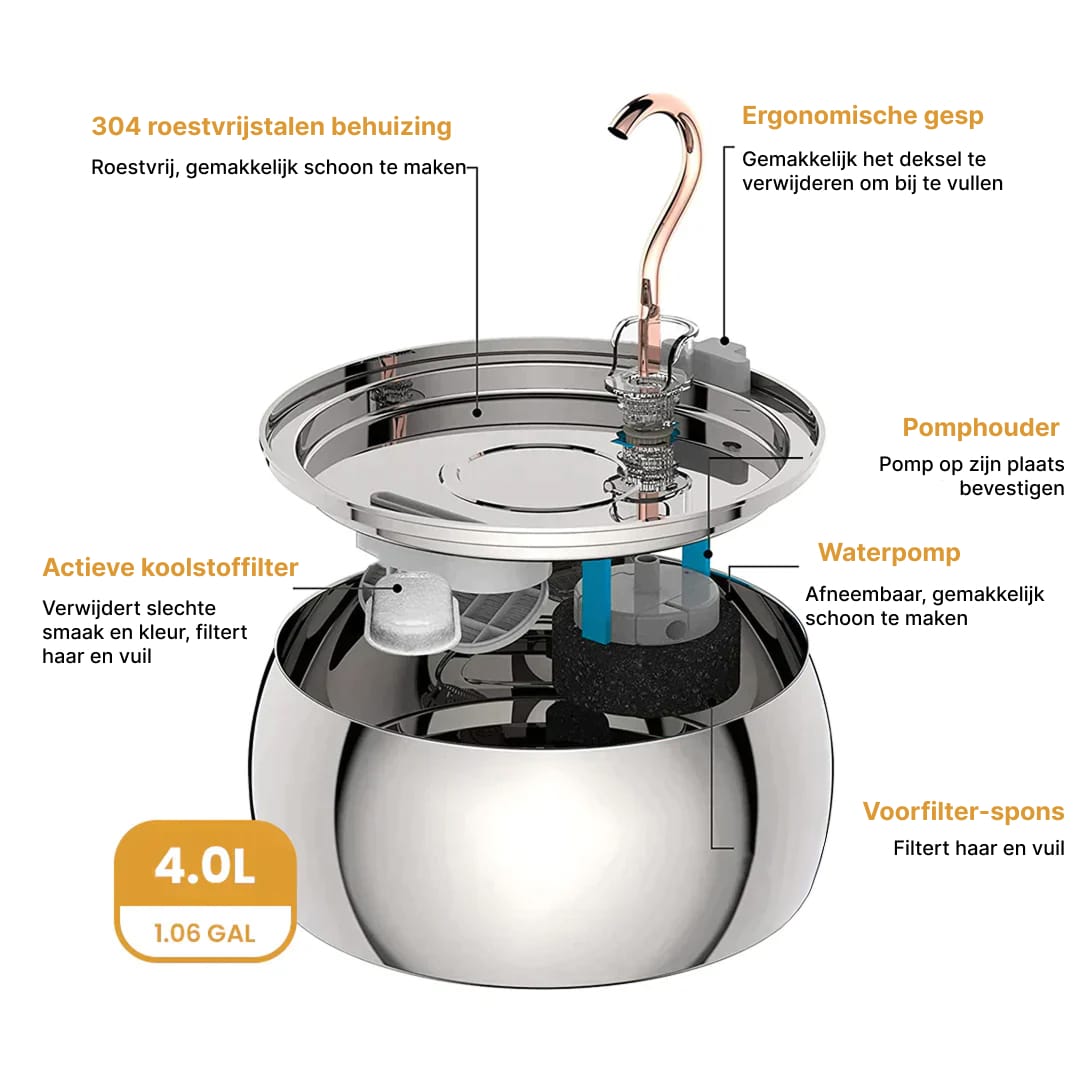 304 roestvrijstalen behuizing
Roestvrij, gemakkelijk schoon te maken

Ergonomische gesp
Gemakkelijk het deksel te verwijderen om bij te vullen

Pomphouder
Pomp op zijn plaats bevestigen

Actieve koolstoffilter
Verwijdert slechte smaak en kleur, filtert haar en vuil

Waterpomp
Afneembaar, gemakkelijk schoon te maken

Voorfilter-spons
Filtert haar en vuil

4.0L
1.06 GAL