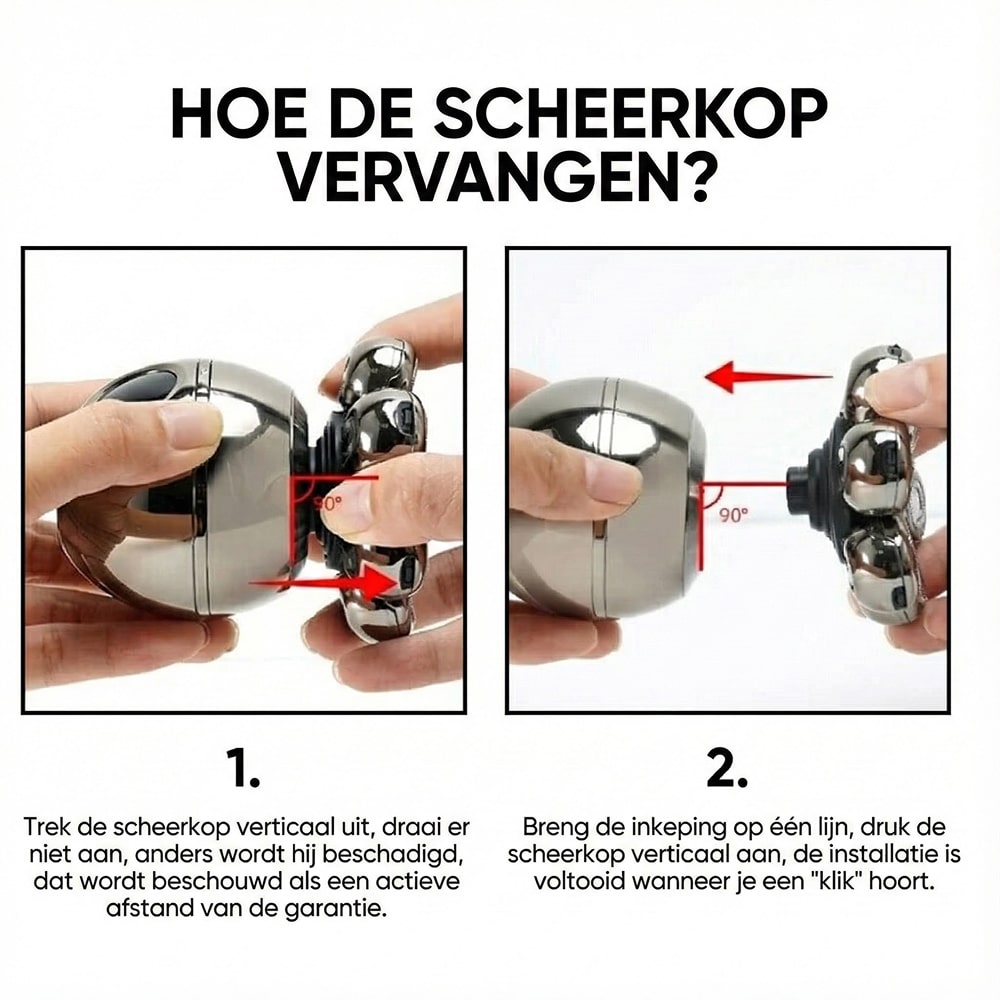 HOE DE SCHEERKOP VERVANGEN?

90°

90°

1.

Trek de scheerkop verticaal uit, draai er niet aan, anders wordt hij beschadigd, dat wordt beschouwd als een actieve afstand van de garantie.

2.

Breng de inkeping op één lijn, druk de scheerkop verticaal aan, de installatie is voltooid wanneer je een "klik" hoort.