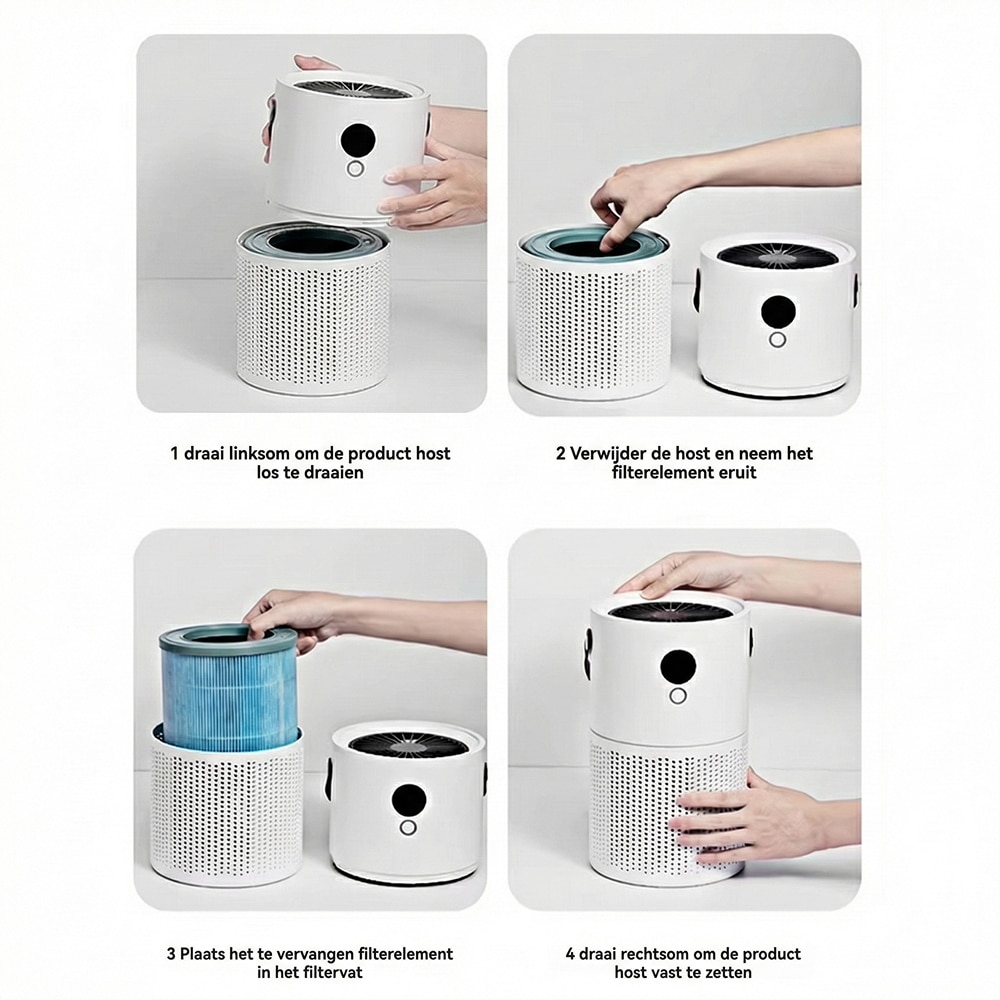 1 draai linksom om de product host los te draaien

2 Verwijder de host en neem het filterelement eruit

3 Plaats het te vervangen filterelement in het filtervat

4 draai rechtsom om de product host vast te zetten